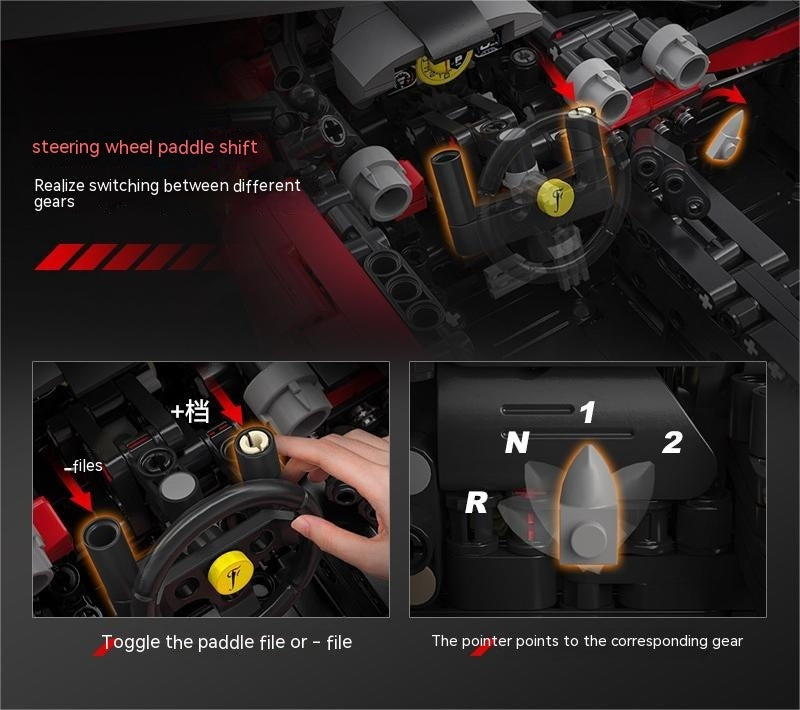 steering wheel paddle shift

Realize switching between different gears

+档

-files

1

N

2

R

Toggle the paddle file or - file

The pointer points to the corresponding gear